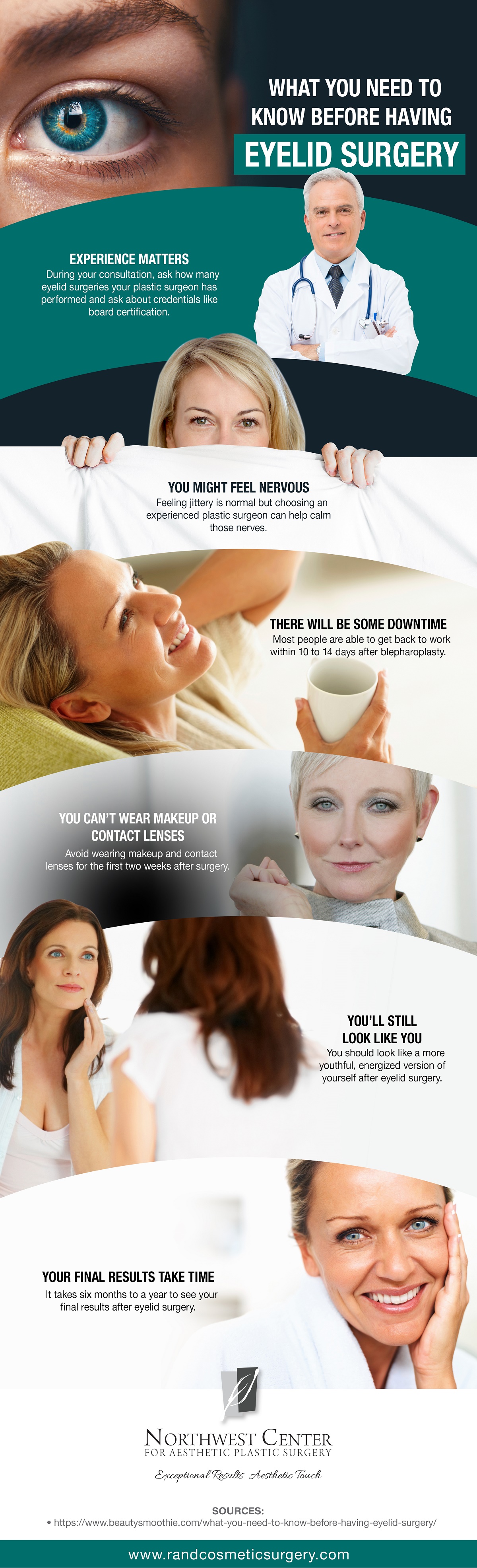 WHAT YOU NEED TO KNOW BEFORE HAVING
EYELID SURGERY

EXPERIENCE MATTERS
During your consultation, ask how many eyelid surgeries your plastic surgeon has performed and ask about credentials like board certification.

YOU MIGHT FEEL NERVOUS
Feeling jittery is normal but choosing an experienced plastic surgeon can help calm those nerves.

THERE WILL BE SOME DOWNTIME
Most people are able to get back to work within 10 to 14 days after blepharoplasty.

YOU CAN'T WEAR MAKEUP OR CONTACT LENSES
Avoid wearing makeup and contact lenses for the first two weeks after surgery.

YOU'LL STILL LOOK LIKE YOU
You should look like a more youthful, energized version of yourself after eyelid surgery.

YOUR FINAL RESULTS TAKE TIME
It takes six months to a year to see your final results after eyelid surgery.

NORTHWEST CENTER
FOR AESTHETIC PLASTIC SURGERY
Exceptional Results Aesthetic Touch

SOURCES:
• https://www.beautysmoothie.com/what-you-need-to-know-before-having-eyelid-surgery/

www.randcosmeticsurgery.com