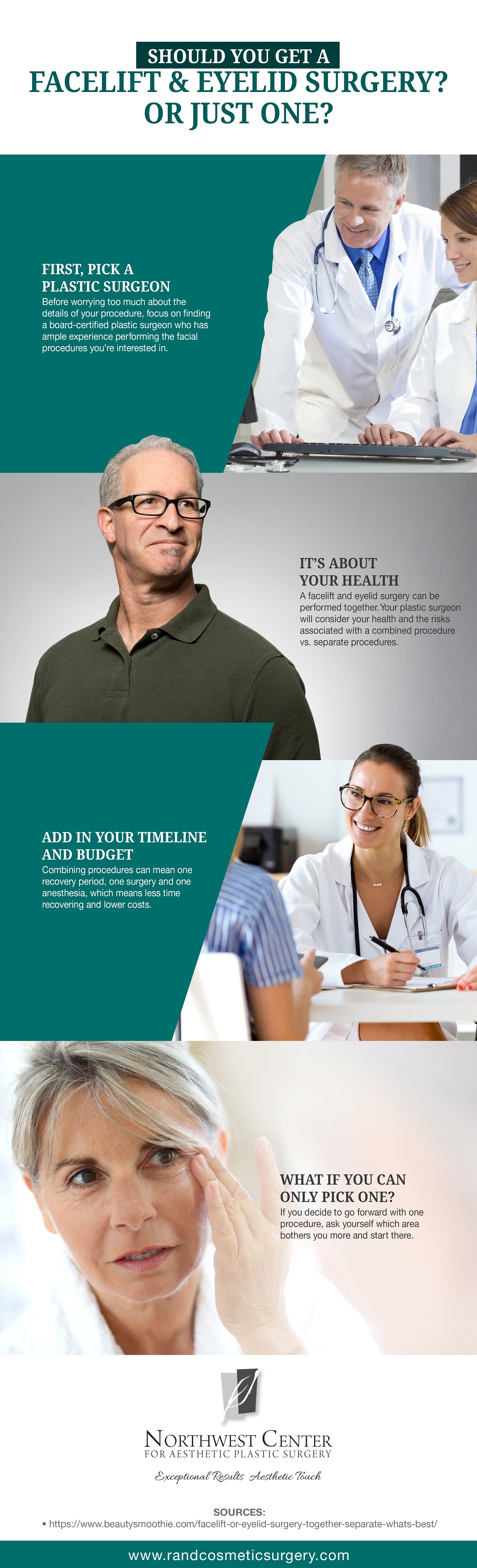 SHOULD YOU GET A
FACELIFT & EYELID SURGERY? OR JUST ONE?

FIRST, PICK A PLASTIC SURGEON
Before worrying too much about the details of your procedure, focus on finding a board-certified plastic surgeon who has ample experience performing the facial procedures you're interested in.

IT'S ABOUT YOUR HEALTH
A facelift and eyelid surgery can be performed together. Your plastic surgeon will consider your health and the risks associated with a combined procedure vs. separate procedures.

ADD IN YOUR TIMELINE AND BUDGET
Combining procedures can mean one recovery period, one surgery and one anesthesia, which means less time recovering and lower costs.

WHAT IF YOU CAN ONLY PICK ONE?
If you decide to go forward with one procedure, ask yourself which area bothers you more and start there.

NORTHWEST CENTER
FOR AESTHETIC PLASTIC SURGERY
Exceptional Results Aesthetic Touch

SOURCES:
• https://www.beautysmoothie.com/facelift-or-eyelid-surgery-together-separate-whats-best/

www.randcosmeticsurgery.com